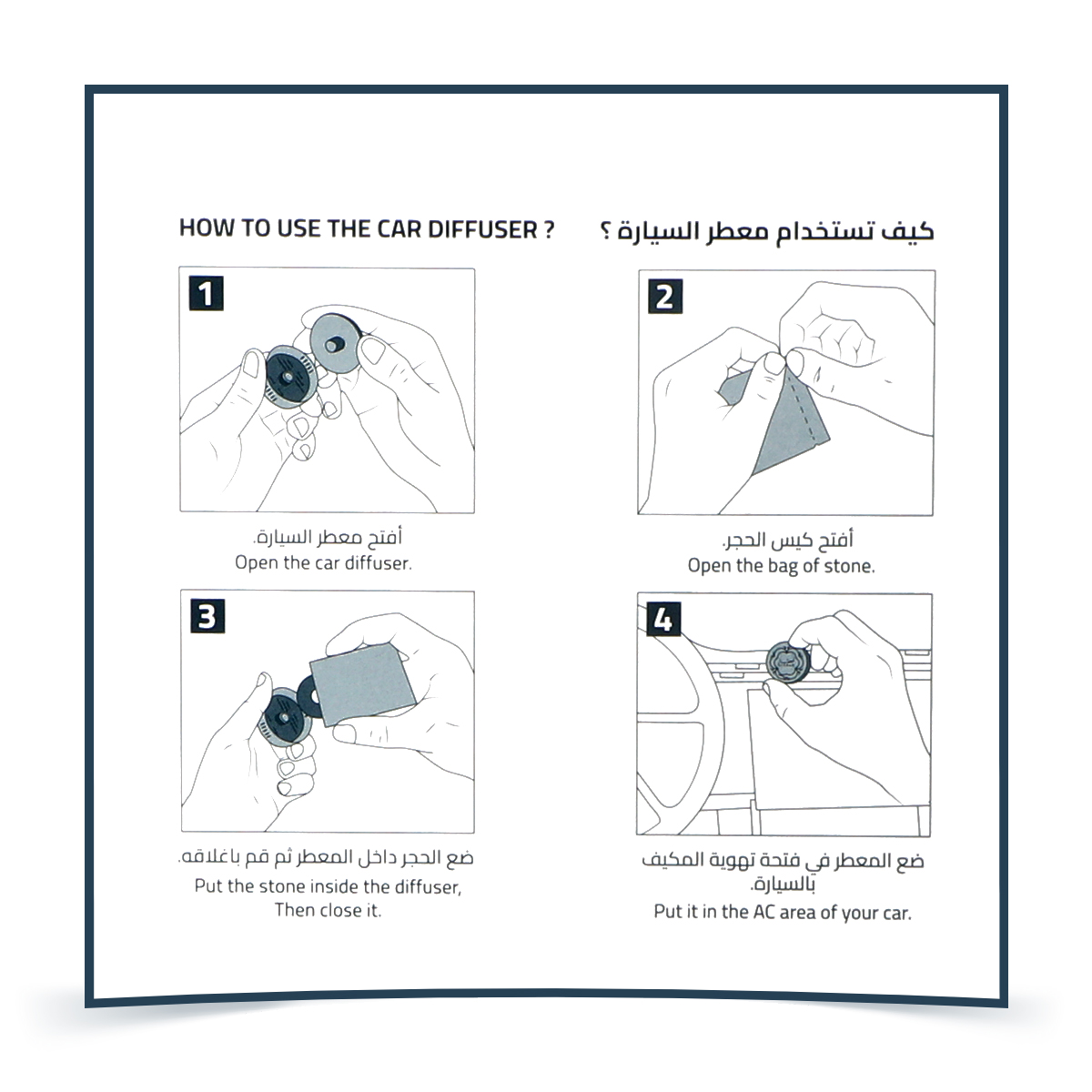 HOW TO USE THE CAR DIFFUSER ?

كيف تستخدام معطر السيارة ؟

1

أفتح معطر السيارة.
Open the car diffuser.

2

أفتح كيس الحجر.
Open the bag of stone.

3

ضع الحجر داخل المعطر ثم قم باغلاقه.
Put the stone inside the diffuser, Then close it.

4

ضع المعطر في فتحة تهوية المكيف بالسيارة.
Put it in the AC area of your car.