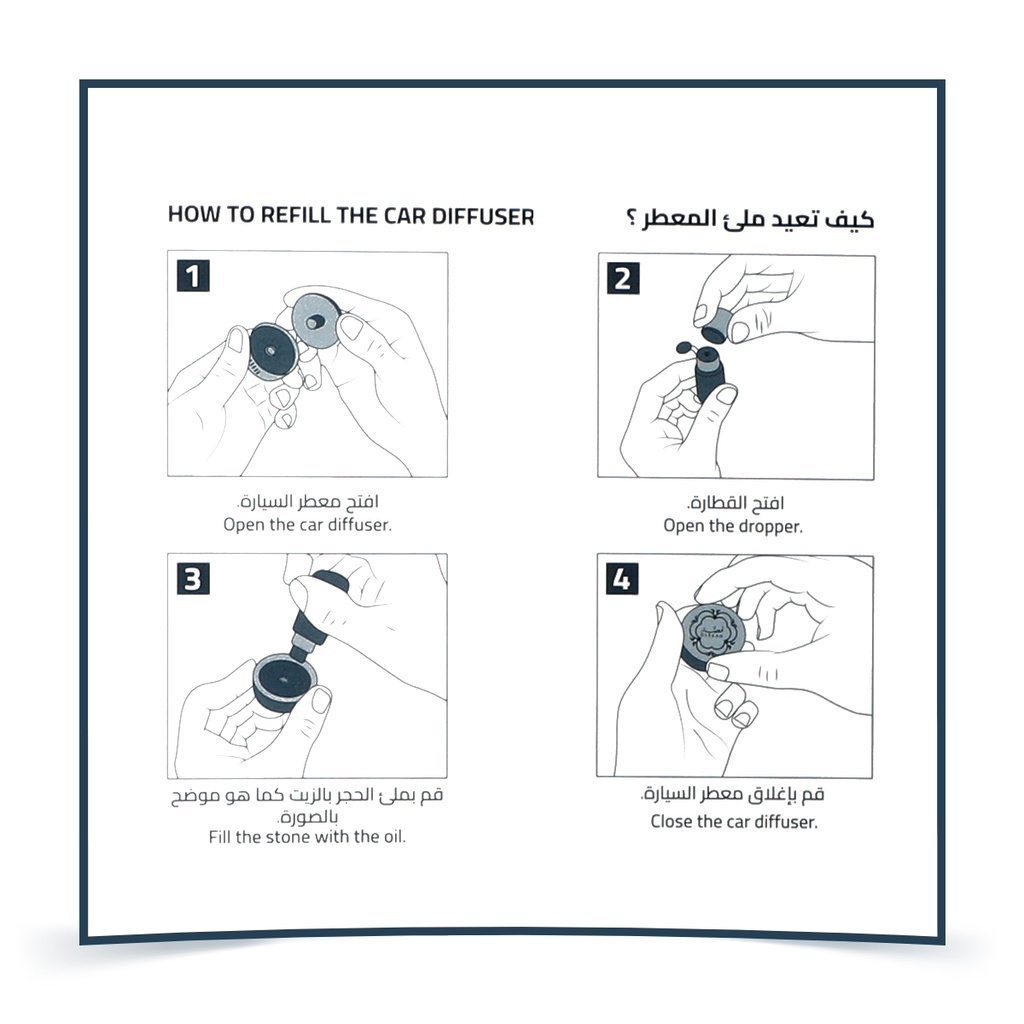 HOW TO REFILL THE CAR DIFFUSER

كيف تعيد ملئ المعطر ؟

1

افتح معطر السيارة.
Open the car diffuser.

2

افتح القطارة.
Open the dropper.

3

قم بملئ الحجر بالزيت كما هو موضح بالصورة.
Fill the stone with the oil.

4

قم بإغلاق معطر السيارة.
Close the car diffuser.